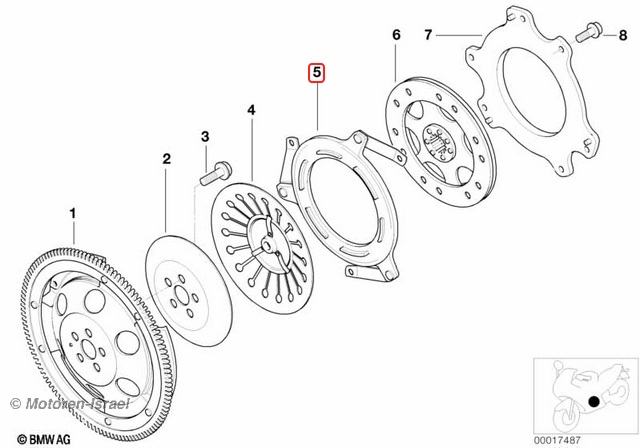 1
2
3
4
5
6
7
8
© Motoren-Israel
© BMW AG
00017487