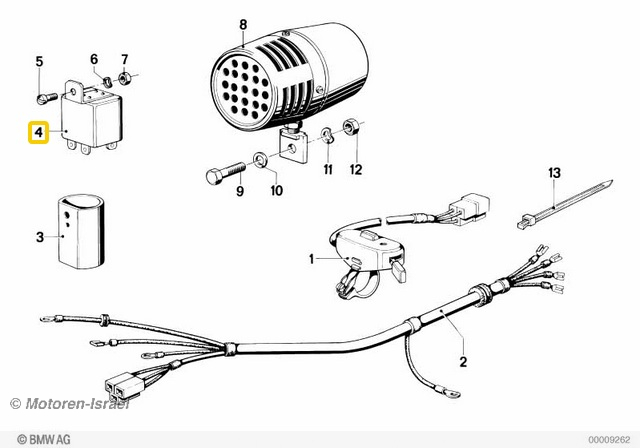 8
5
6
7
4
9
10
11
12
13
3
1
2
© Motoren-Israel
© BMW AG
00009262