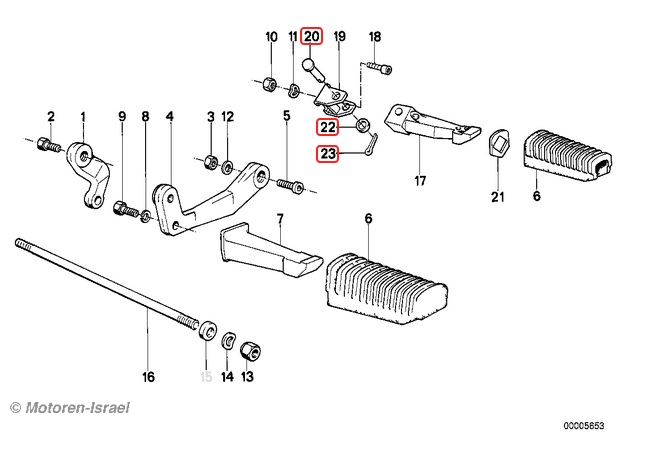 10
11
20
19
18
2
1
9
8
4
3
12
5
22
23
17
21
6
7
6
16
15
14
13
© Motoren-Israel
00005653