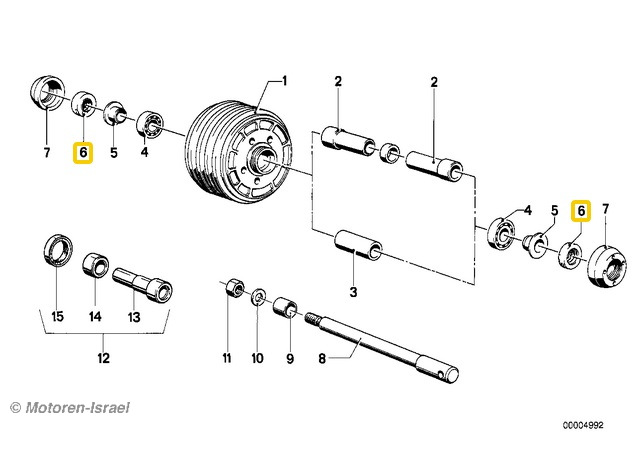 1
2
2
7
6
5
4
4
5
6
7
3
15
14
13
12
11
10
9
8
© Motoren-Israel
00004992