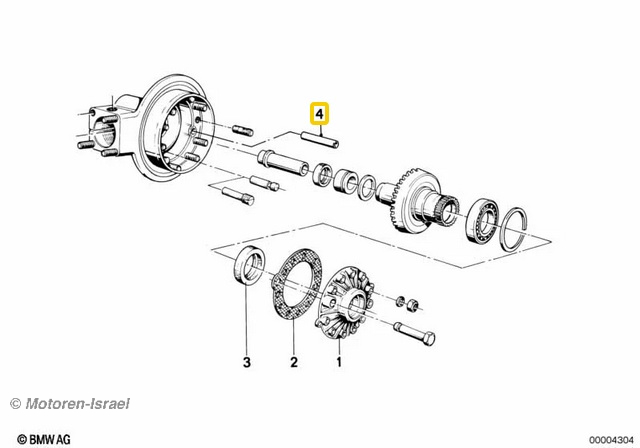 4

3
2
1

© Motoren-Israel

© BMW AG

00004304