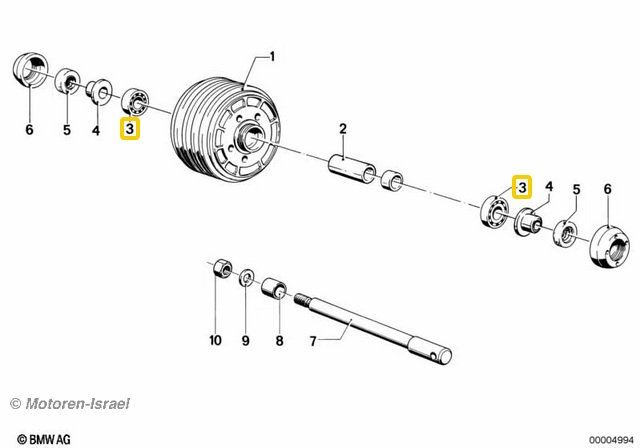 1
6
5
4
3
2
3
4
5
6
10
9
8
7
© Motoren-Israel
© BMW AG
00004994