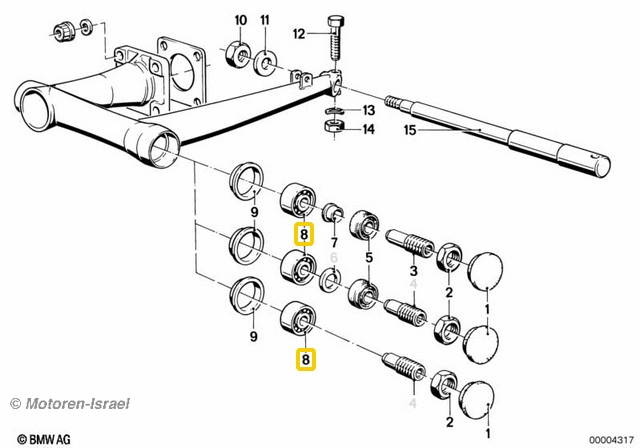 10
11
12
13
14
15
9
8
7
6
5
3
4
2
1
9
8
4
2
1

© Motoren-Israel

© BMW AG

00004317