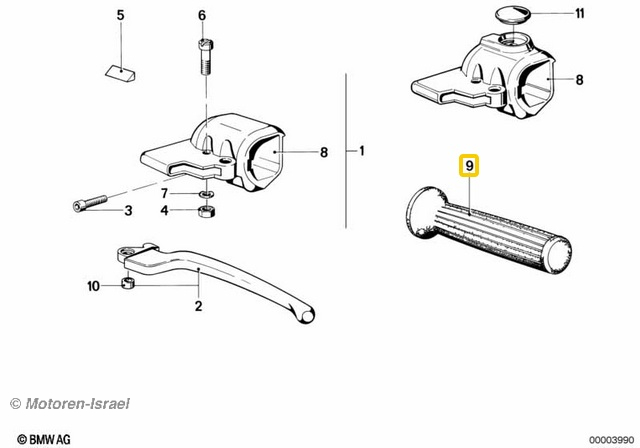 5
6
11
8
8
1
9
7
3
4
10
2
© Motoren-Israel
© BMW AG
00003990