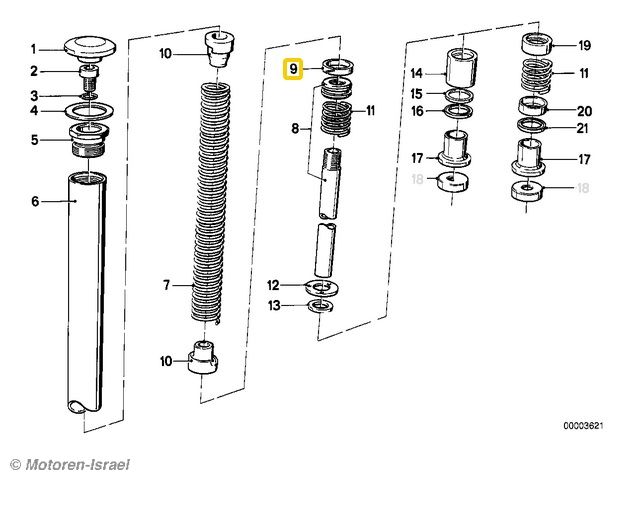 1
2
3
4
5
6
10
7
10
9
8
11
12
13
14
15
16
17
18
19
11
20
21
17
18
00003621
© Motoren-Israel