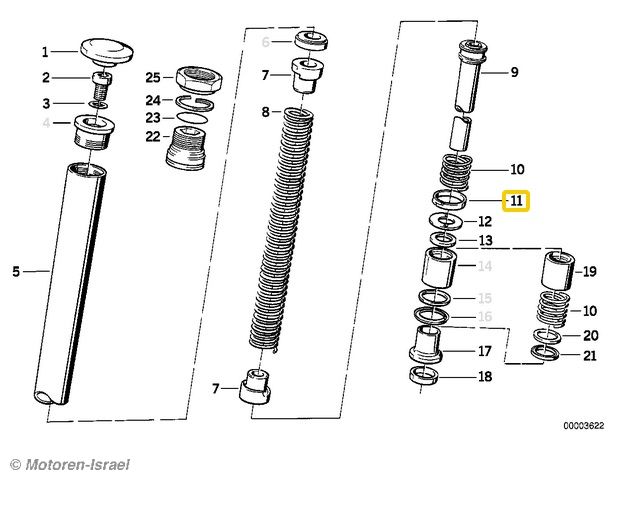 1
2
3
4
5
25
24
23
22
6
7
8
7
9
10
11
12
13
14
15
16
17
18
19
10
20
21
00003622
© Motoren-Israel