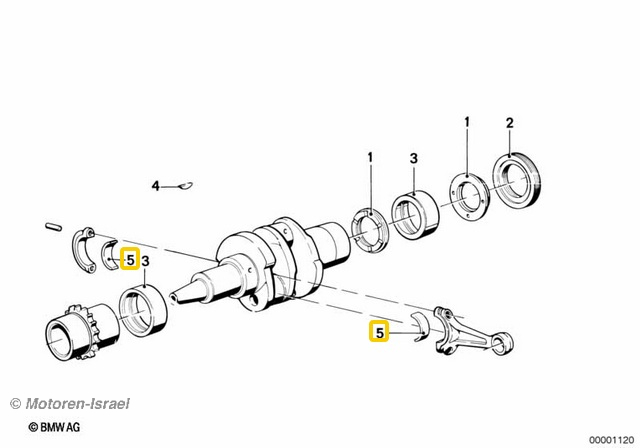 1
2
1
3
4
5
3
5
© Motoren-Israel
© BMW AG
00001120