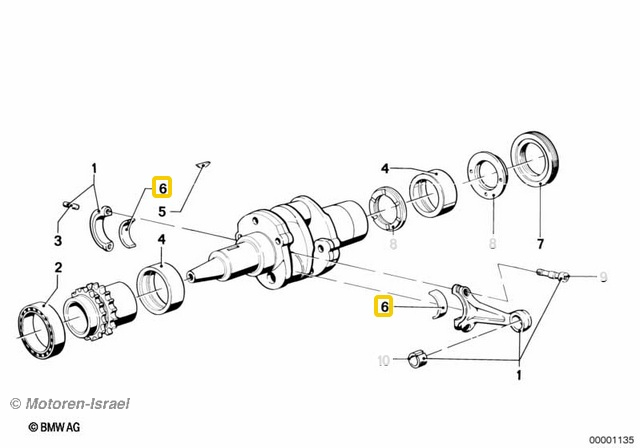 1
6
5
3
4
2
4
8
8
7
9
6
10
1

© Motoren-Israel
© BMW AG
00001135