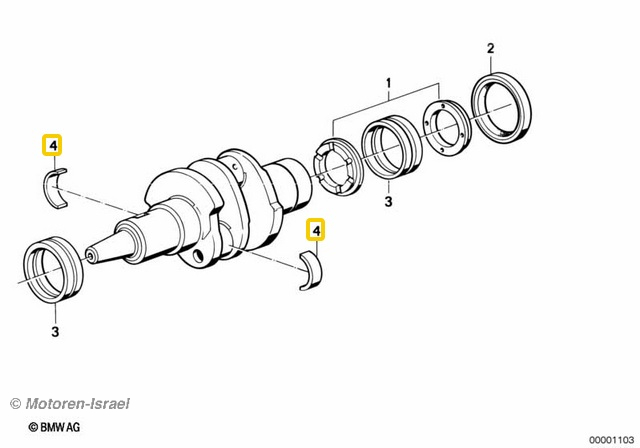 2
1
4
3
4
3
© Motoren-Israel
© BMW AG
00001103