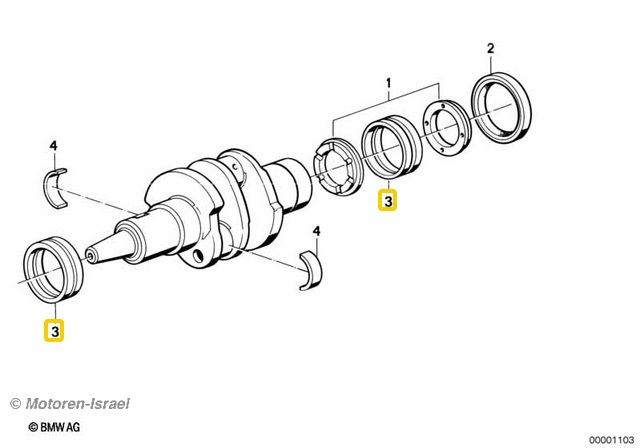 2

1

4

3

4

3

© Motoren-Israel

© BMW AG

00001103