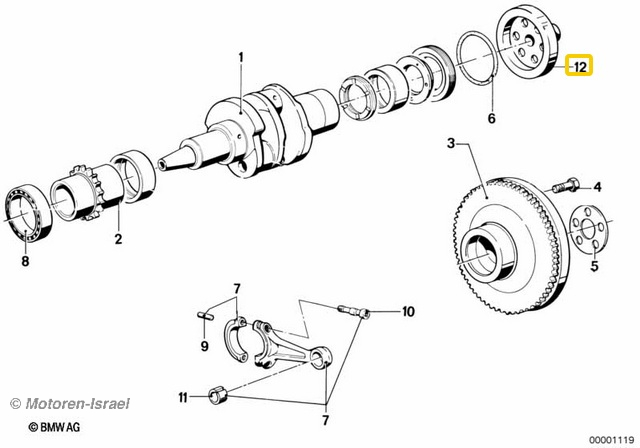 1
12
6
3
4
5
2
8
7
10
9
11
7
© Motoren-Israel
© BMW AG
00001119