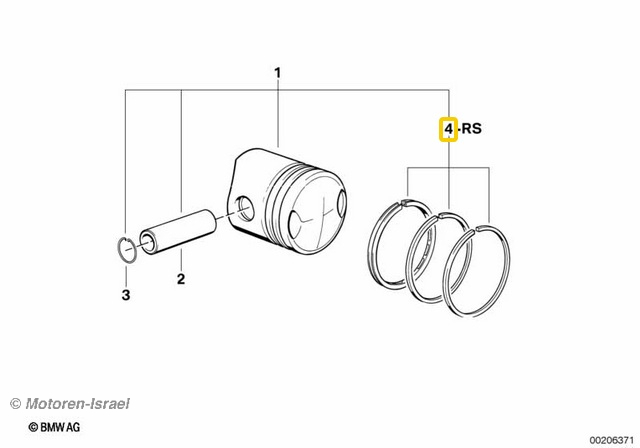 1

4-RS

3

2

© Motoren-Israel

© BMW AG

00206371