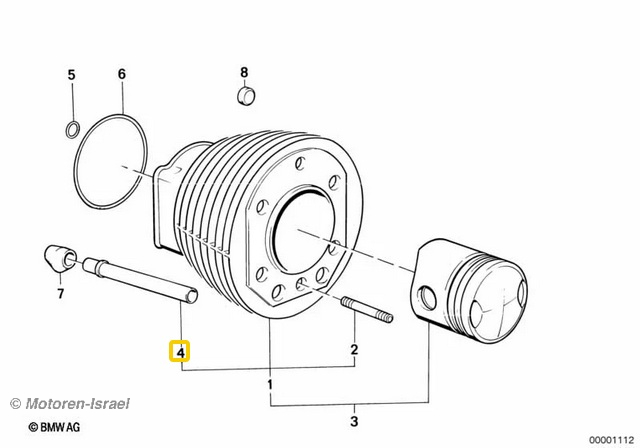 5
6
8
7
4
2
1
3
© Motoren-Israel
© BMW AG
00001112