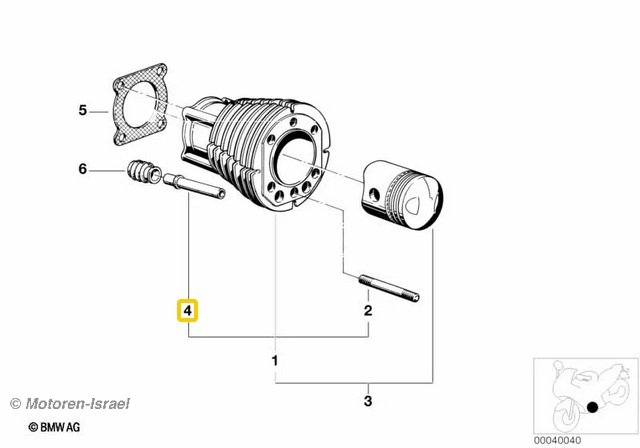 5
6
4
2
1
3
© Motoren-Israel
© BMW AG
00040040