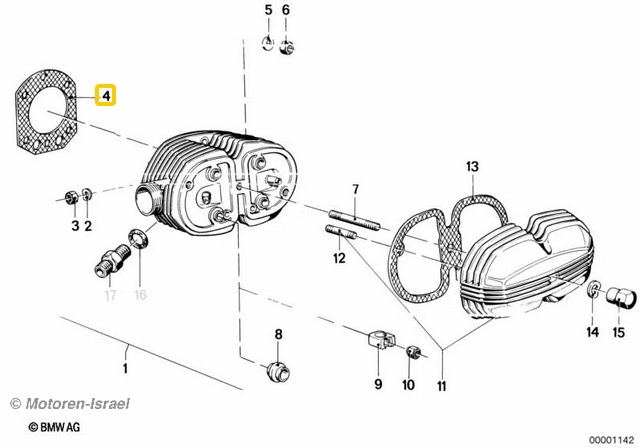 5 6

4

13

7

3 2

12

17 16

14 15

8

1

9 10 11

© Motoren-Israel

© BMW AG

00001142