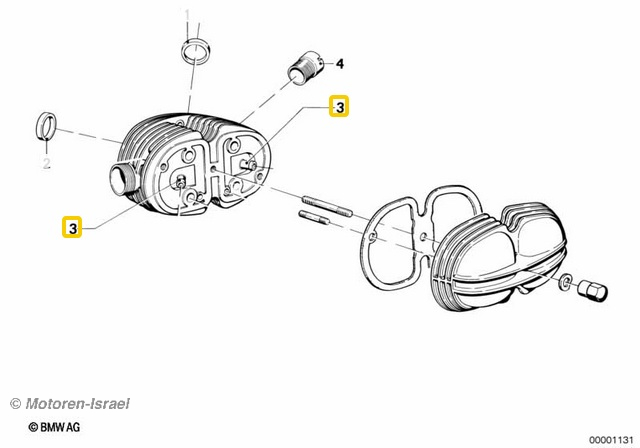 1

4

3

2

3

© Motoren-Israel

© BMW AG

00001131