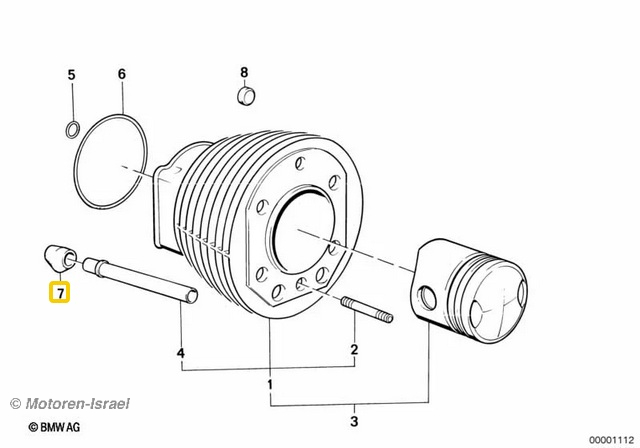 5
6
8
7
4
2
1
3
© Motoren-Israel
© BMW AG
00001112