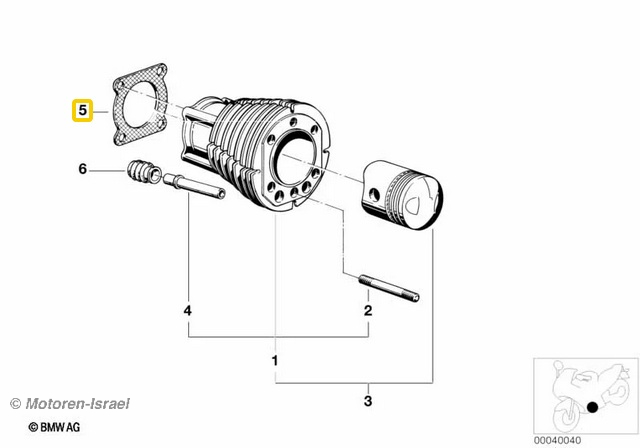 5

6

4

2

1

3

© Motoren-Israel

© BMW AG

00040040