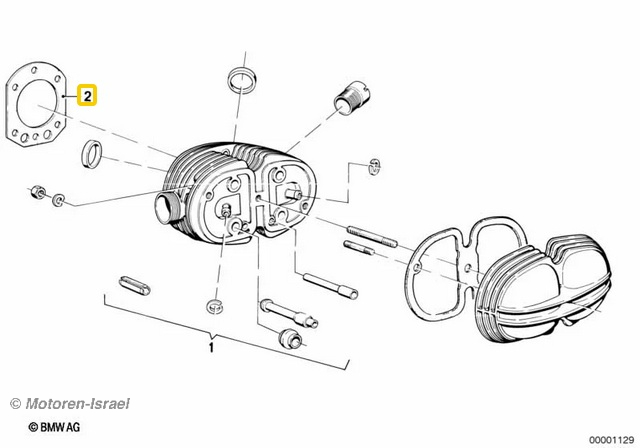 2

1

© Motoren-Israel

© BMW AG

00001129