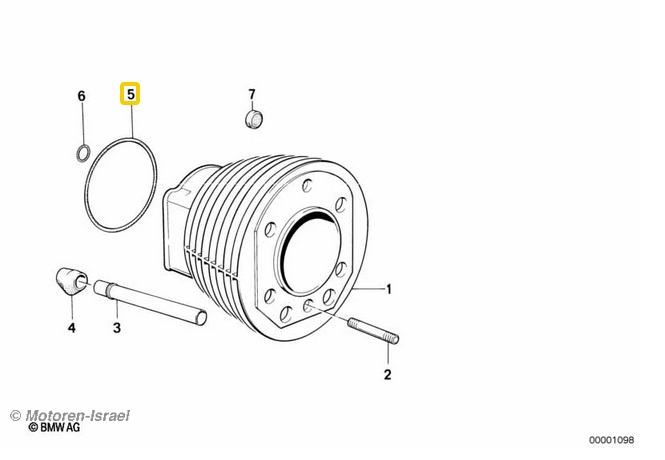 6
5
7
1
4
3
2
© Motoren-Israel
© BMW AG
00001098