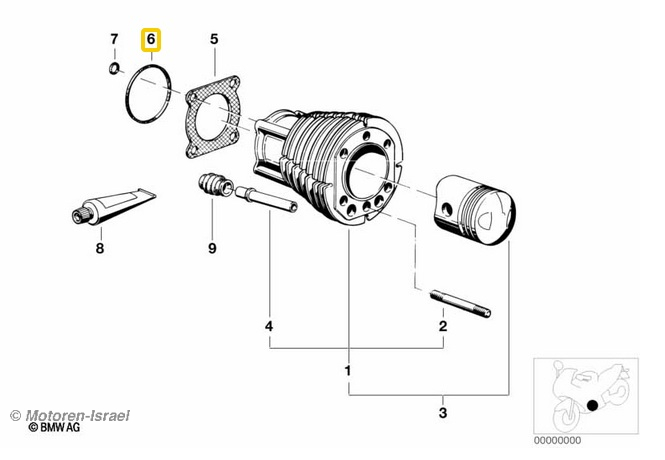 7
6
5
8
9
4
2
1
3
© Motoren-Israel
© BMW AG
00000000