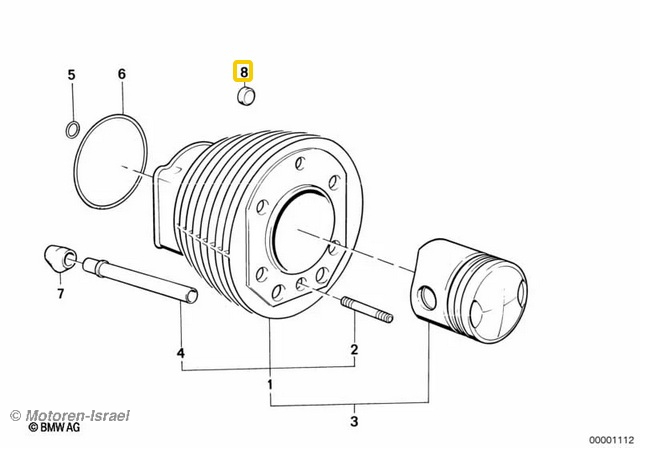 5
6
8
7
4
2
1
3
© Motoren-Israel
© BMW AG
00001112