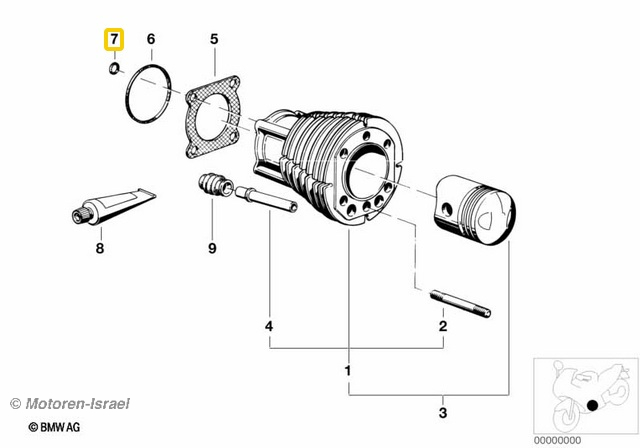 7
6
5
8
9
4
2
1
3
© Motoren-Israel
© BMW AG
00000000