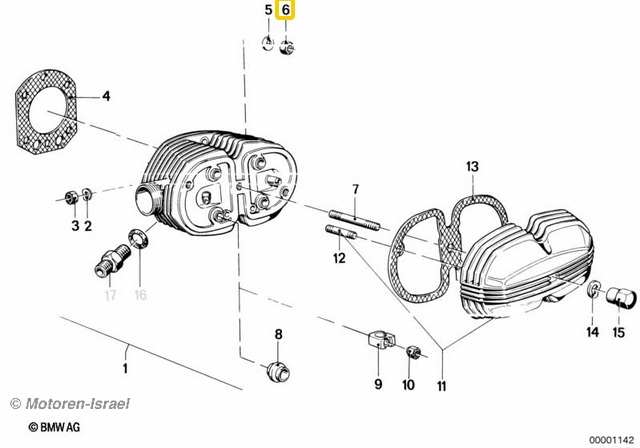 5 6
4
13
7
3 2
12
17 16
14 15
8
1
9 10 11
© Motoren-Israel
© BMW AG
00001142